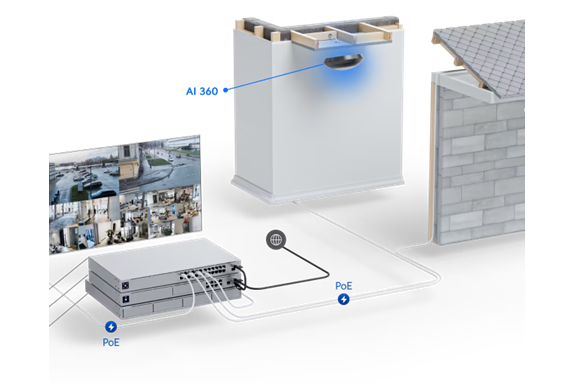 AI 360

PoE

PoE